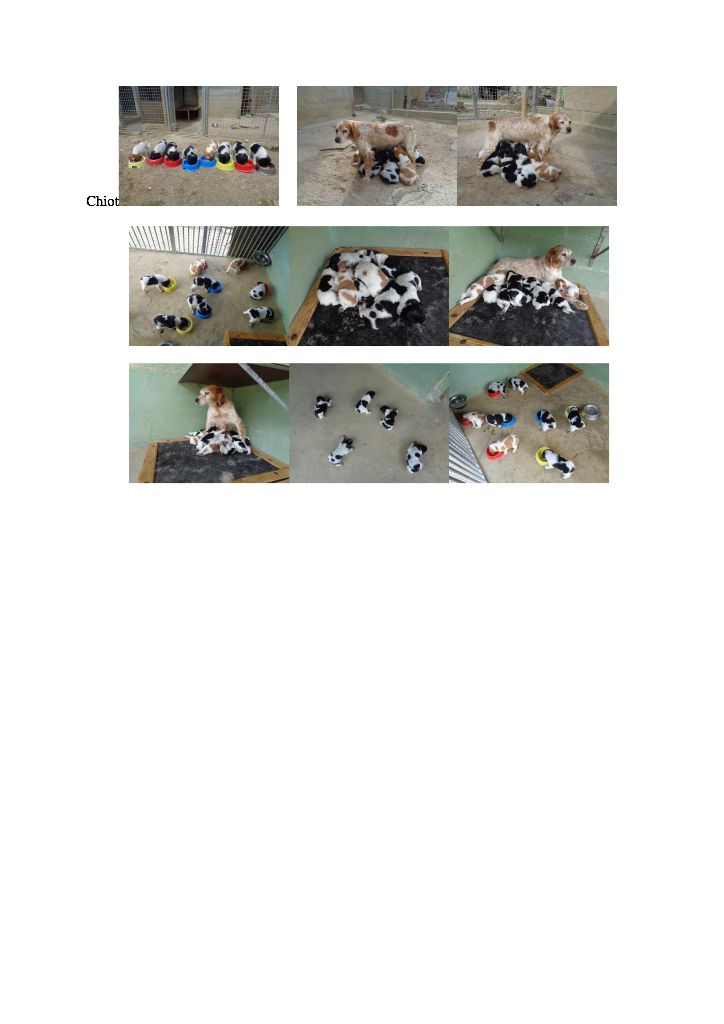 Chiot